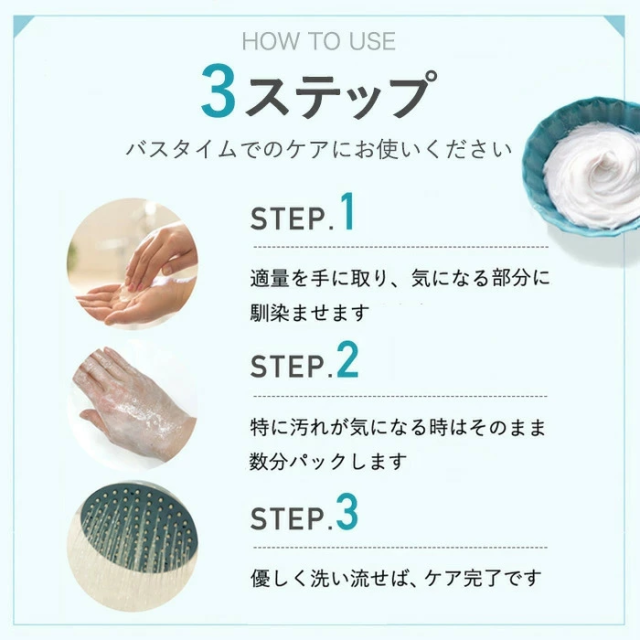 HOW TO USE

3ステップ

バスタイムでのケアにお使いください

STEP.1

適量を手に取り、気になる部分に馴染ませます

STEP.2

特に汚れが気になる時はそのまま数分パックします

STEP.3

優しく洗い流せば、ケア完了です