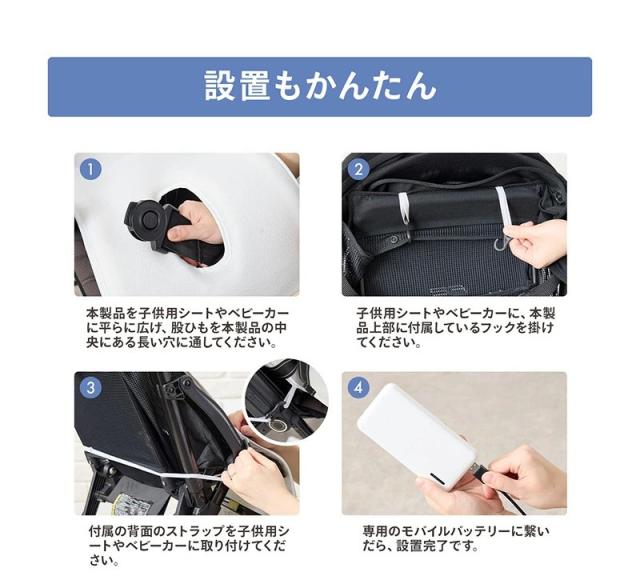 設置もかんたん

1

本製品を子供用シートやベビーカーに平らに広げ、股ひもを本製品の中央にある長い穴に通してください。

2

子供用シートやベビーカーに、本製品上部に付属しているフックを掛けてください。

3

付属の背面のストラップを子供用シートやベビーカーに取り付けてください。

4

専用のモバイルバッテリーに繋いだら、設置完了です。