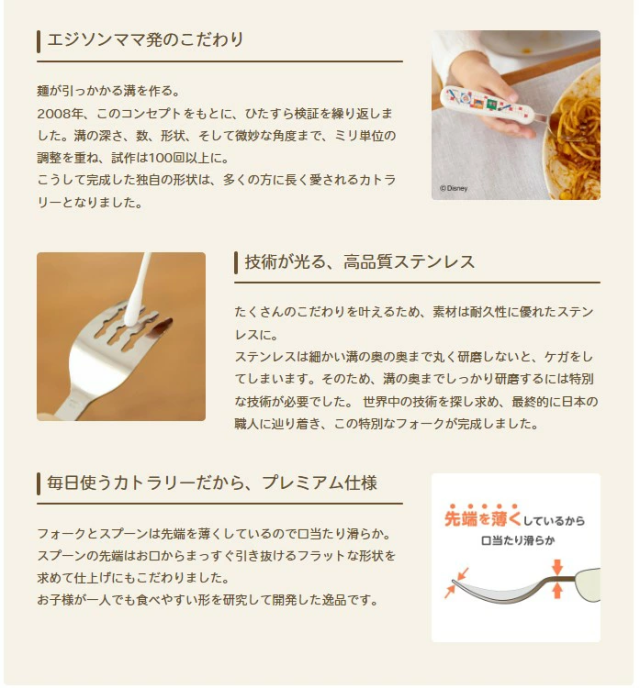 エジソンママ発のこだわり

麺が引っかかる溝を作る。
2008年、このコンセプトをもとに、ひたすら検証を繰り返しました。溝の深さ、数、形状、そして微妙な角度まで、ミリ単位の調整を重ね、試作は100回以上に。
こうして完成した独自の形状は、多くの方に長く愛されるカトラリーとなりました。

© Disney

技術が光る、高品質ステンレス

たくさんのこだわりを叶えるため、素材は耐久性に優れたステンレスに。
ステンレスは細かい溝の奥の奥まで丸く研磨しないと、ケガをしてしまいます。そのため、溝の奥までしっかり研磨するには特別な技術が必要でした。 世界中の技術を探し求め、最終的に日本の職人に辿り着き、この特別なフォークが完成しました。

毎日使うカトラリーだから、プレミアム仕様

フォークとスプーンは先端を薄くしているので口当たり滑らか。
スプーンの先端はお口からまっすぐ引き抜けるフラットな形状を求めて仕上げにもこだわりました。
お子様が一人でも食べやすい形を研究して開発した逸品です。

先端を薄くしているから
口当たり滑らか