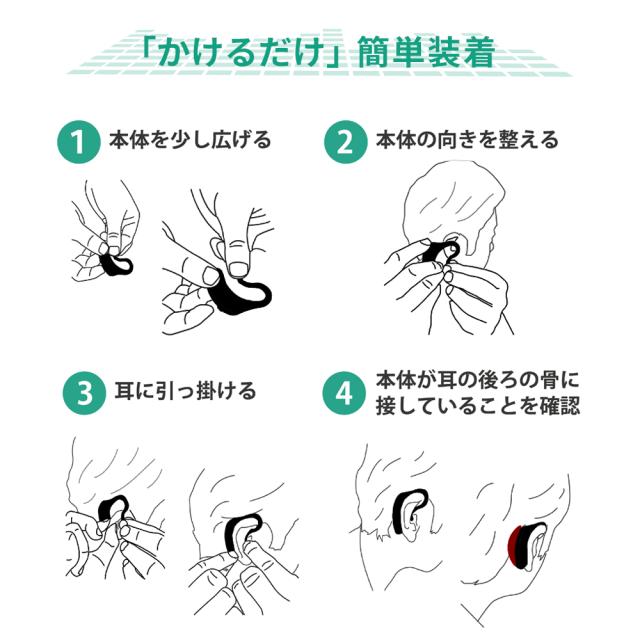 「かけるだけ」簡単装着

1 本体を少し広げる

2 本体の向きを整える

3 耳に引っ掛ける

4 本体が耳の後ろの骨に接していることを確認