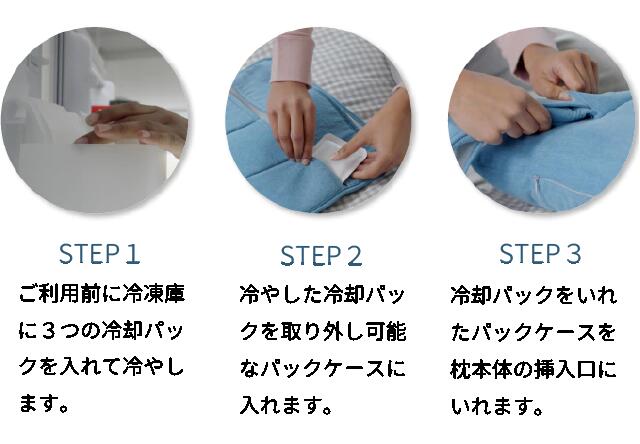 STEP 1
ご利用前に冷凍庫に３つの冷却パックを入れて冷やします。

STEP 2
冷やした冷却パックを取り外し可能なパックケースに入れます。

STEP 3
冷却パックをいれたパックケースを枕本体の挿入口にいれます。