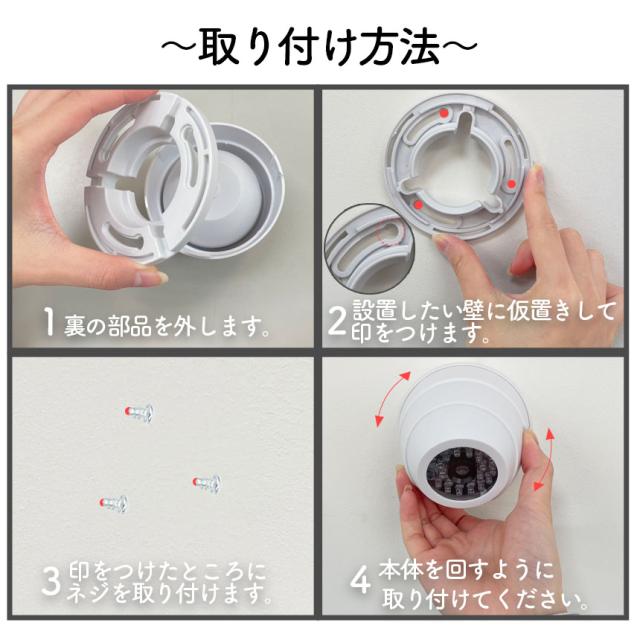 ～取り付け方法～

1 裏の部品を外します。

2 設置したい壁に仮置きして印をつけます。

3 印をつけたところにネジを取り付けます。

4 本体を回すように取り付けてください。