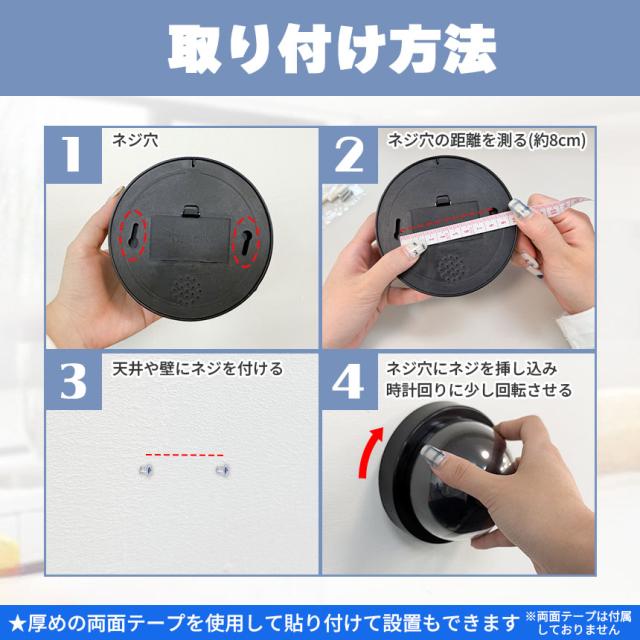 取り付け方法

1
ネジ穴

2
ネジ穴の距離を測る(約8cm)

3
天井や壁にネジを付ける

4
ネジ穴にネジを挿し込み
時計回りに少し回転させる

★厚めの両面テープを使用して貼り付けて設置もできます ※両面テープは付属しておりません