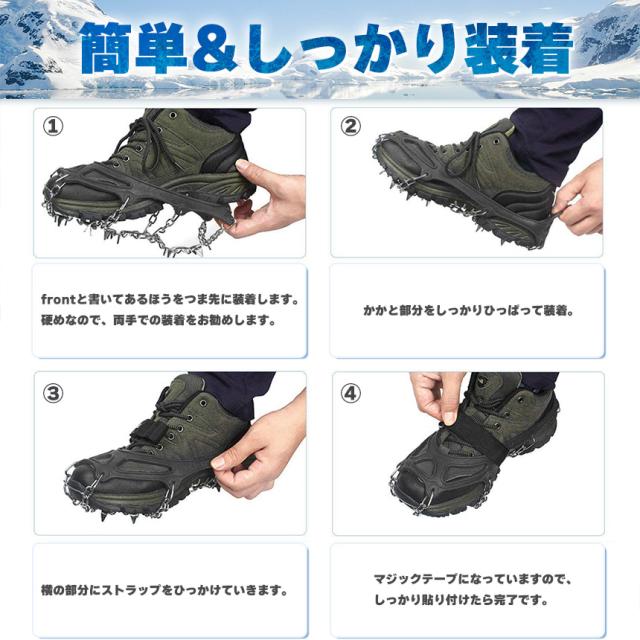 簡単&しっかり装着

①

frontと書いてあるほうをつま先に装着します。
硬めなので、両手での装着をお勧めします。

②

かかと部分をしっかりひっぱって装着。

③

横の部分にストラップをひっかけていきます。

④

マジックテープになっていますので、
しっかり貼り付けたら完了です。