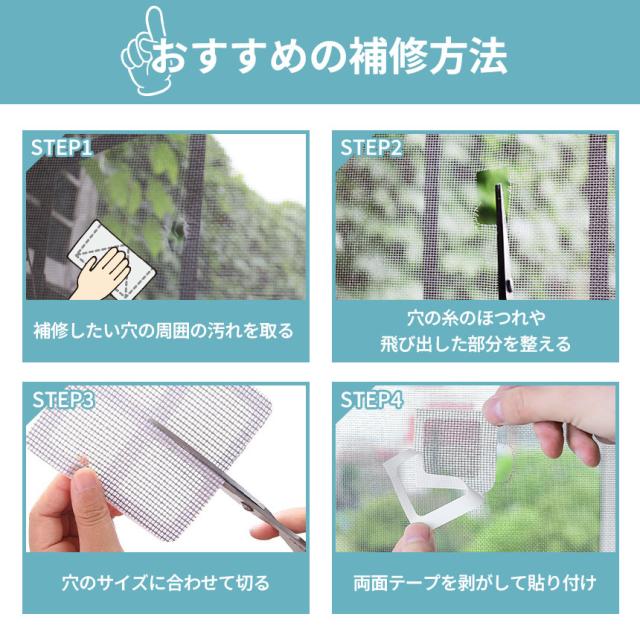 おすすめの補修方法

STEP1

補修したい穴の周囲の汚れを取る

STEP2

穴の糸のほつれや
飛び出した部分を整える

STEP3

穴のサイズに合わせて切る

STEP4

両面テープを剥がして貼り付け