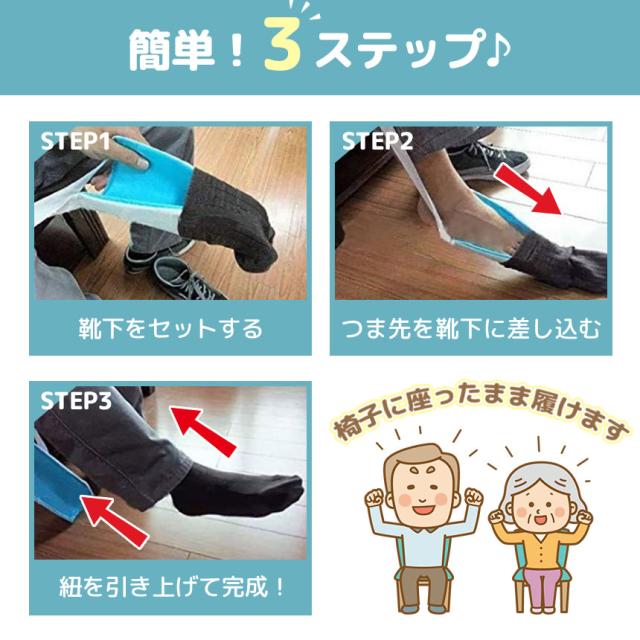 簡単！3ステップ♪

STEP1

靴下をセットする

STEP2

つま先を靴下に差し込む

STEP3

紐を引き上げて完成！

椅子に座ったまま履けます