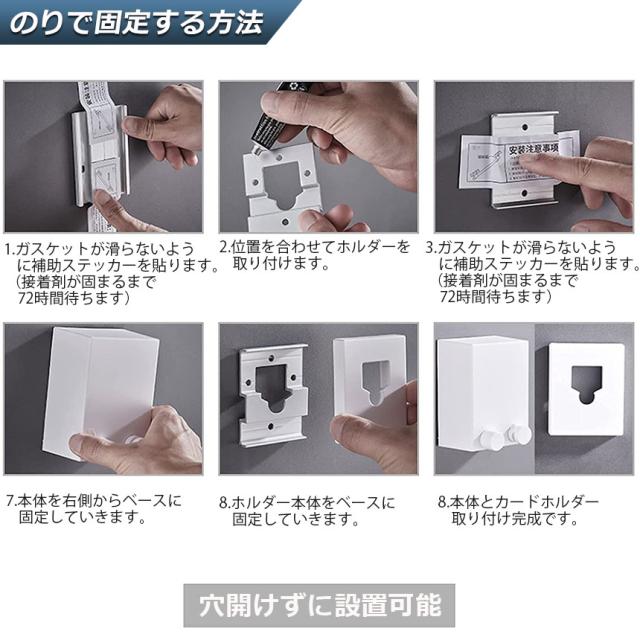 のりで固定する方法

安装注意事项

1.ガスケットが滑らないように補助ステッカーを貼ります。（接着剤が固まるまで72時間待ちます）

2.位置を合わせてホルダーを取り付けます。

3.ガスケットが滑らないように補助ステッカーを貼ります。（接着剤が固まるまで72時間待ちます）

7.本体を右側からベースに固定していきます。

8.ホルダー本体をベースに固定していきます。

8.本体とカードホルダー取り付け完成です。

穴開けずに設置可能