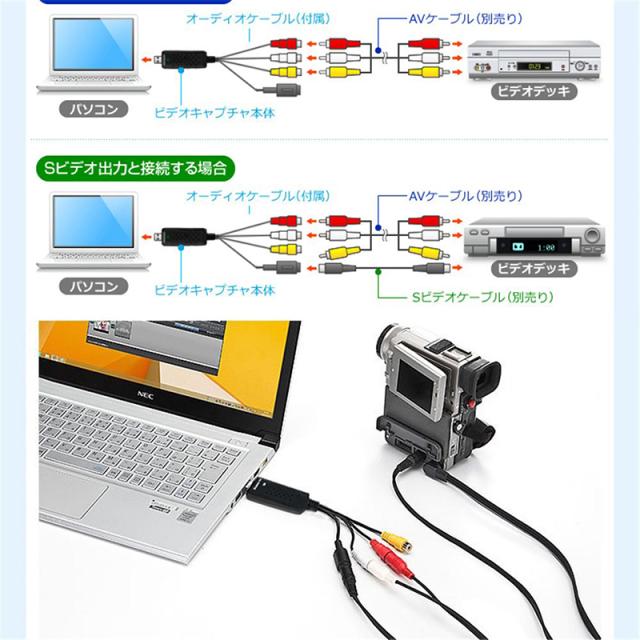 オーディオケーブル(付属)

AVケーブル(別売り)

パソコン

ビデオキャプチャ本体

ビデオデッキ

Sビデオ出力と接続する場合

オーディオケーブル(付属)

AVケーブル(別売り)

1:00

パソコン

ビデオキャプチャ本体

ビデオデッキ

Sビデオケーブル(別売り)

NEC