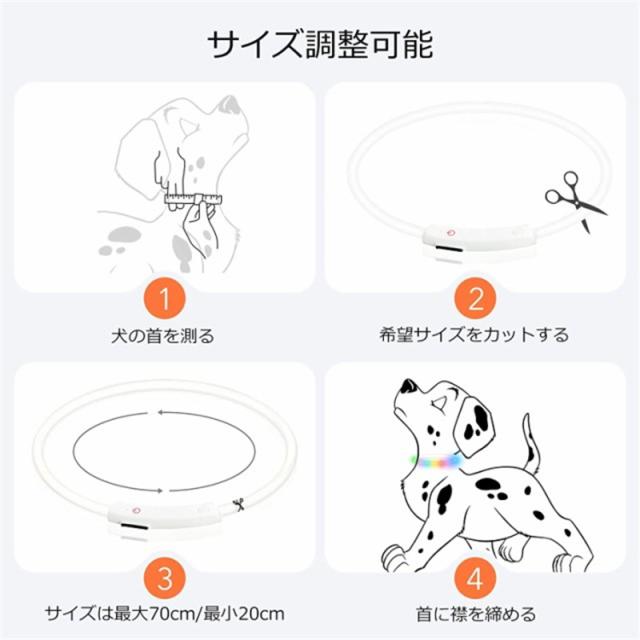 サイズ調整可能

1
犬の首を測る

2
希望サイズをカットする

3
サイズは最大70cm/最小20cm

4
首に襟を締める