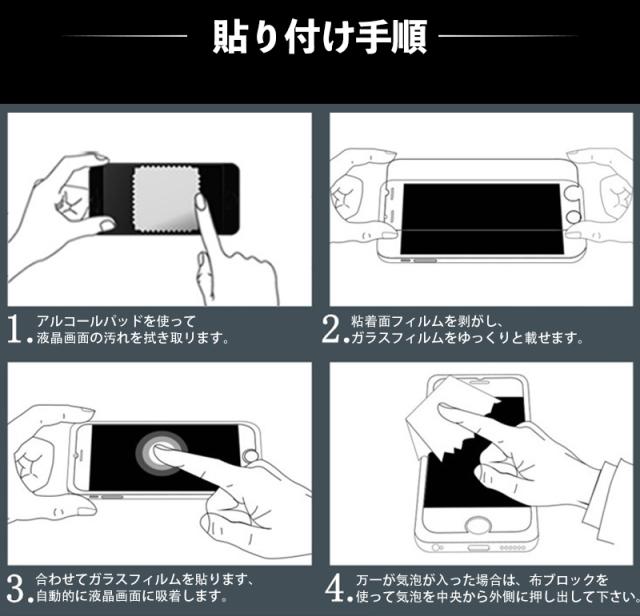 貼り付け手順

1. アルコールパッドを使って液晶画面の汚れを拭き取ります。

2. 粘着面フィルムを剥がし、ガラスフィルムをゆっくりと載せます。

3. 合わせてガラスフィルムを貼ります、自動的に液晶画面に吸着します。

4. 万一が気泡が入った場合は、布ブロックを使って気泡を中央から外側に押し出して下さい。