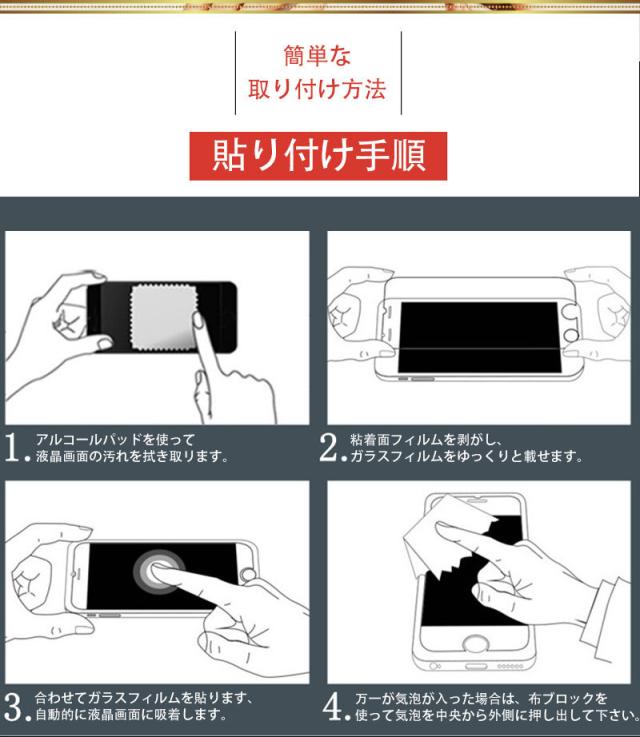 簡単な
取り付け方法

貼り付け手順

1. アルコールパッドを使って
液晶画面の汚れを拭き取ります。

2. 粘着面フィルムを剥がし、
ガラスフィルムをゆっくりと載せます。

3. 合わせてガラスフィルムを貼ります、
自動的に液晶画面に吸着します。

4. 万一が気泡が入った場合は、布ブロックを
使って気泡を中央から外側に押し出して下さい。