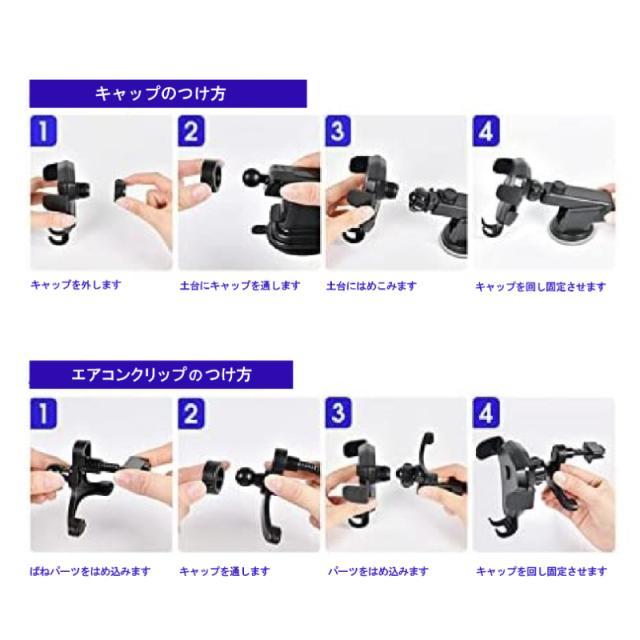 キャップのつけ方

1

キャップを外します

2

土台にキャップを通します

3

土台にはめこみます

4

キャップを回し固定させます

エアコンクリップのつけ方

1

ばねパーツをはめ込みます

2

キャップを通します

3

パーツをはめ込みます

4

キャップを回し固定させます