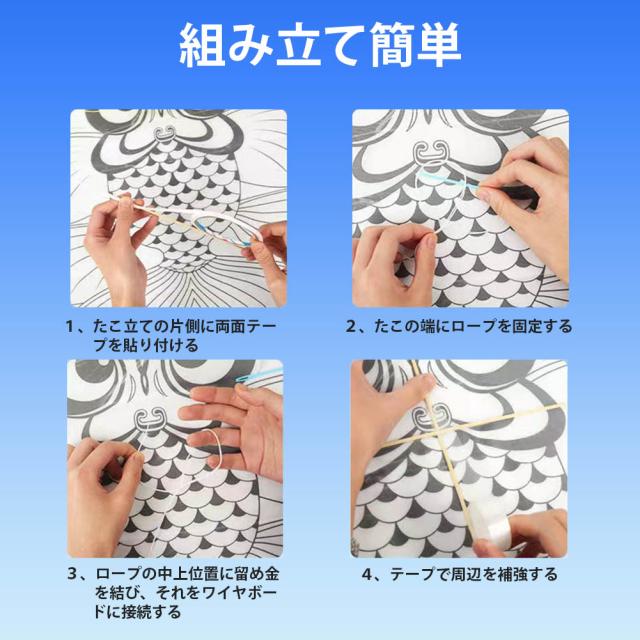 組み立て簡単

1、たこ立ての片側に両面テープを貼り付ける

2、たこの端にロープを固定する

3、ロープの中上位置に留め金を結び、それをワイヤボードに接続する

4、テープで周辺を補強する