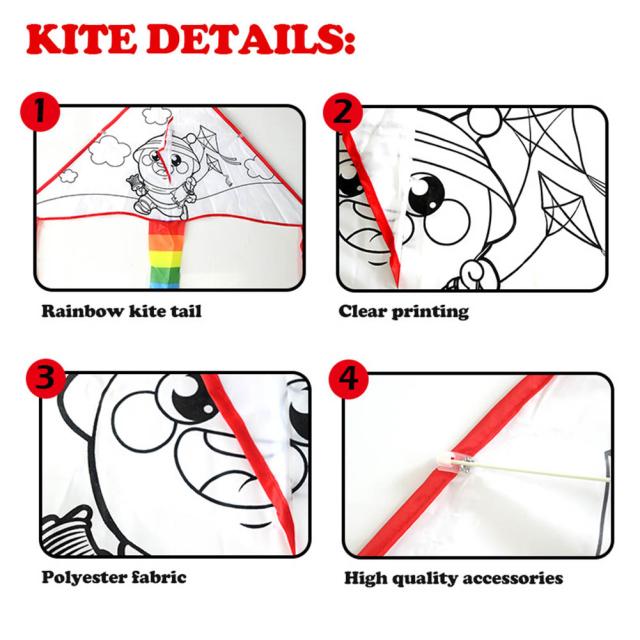 KITE DETAILS:

1

Rainbow kite tail

2

Clear printing

3

Polyester fabric

4

High quality accessories