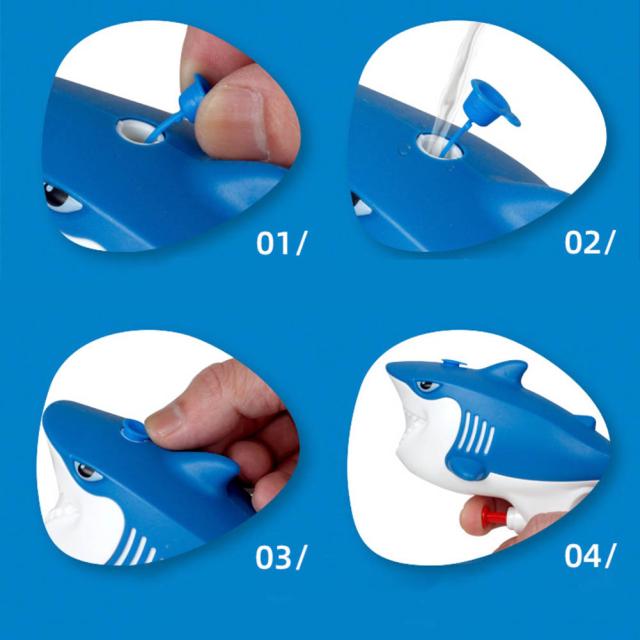 01/

02/

03/

04/