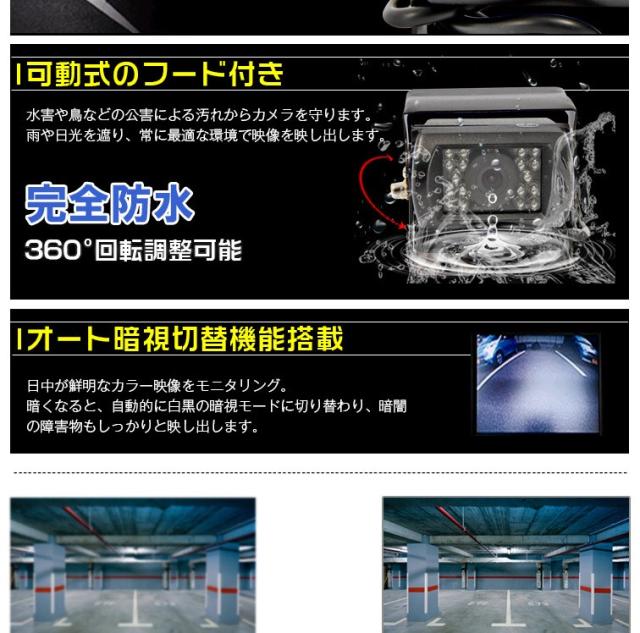 可動式のフード付き

水害や鳥などの公害による汚れからカメラを守ります。
雨や日光を遮り、常に最適な環境で映像を映し出します。

完全防水

360°回転調整可能

オート暗視切替機能搭載

日中が鮮明なカラー映像をモニタリング。
暗くなると、自動的に白黒の暗視モードに切り替わり、暗闇の障害物もしっかりと映し出します。