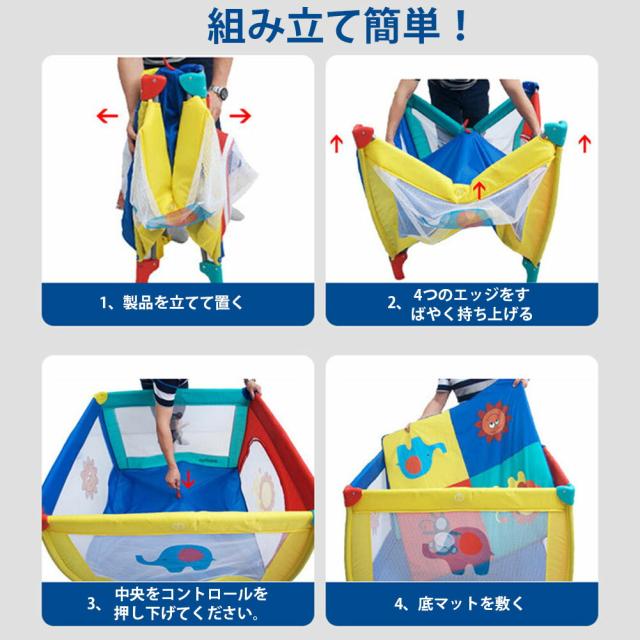 組み立て簡単！

1、製品を立てて置く

2、4つのエッジをすばやく持ち上げる

3、中央をコントロールを押し下げてください。

4、底マットを敷く