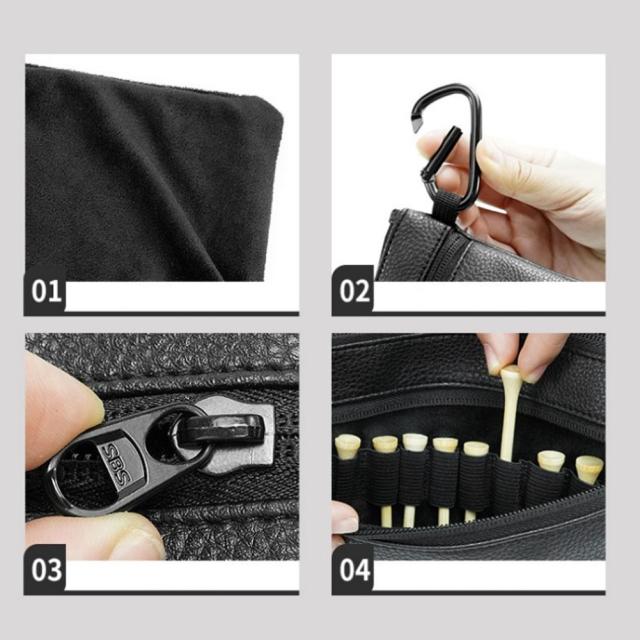 01

02

SBS

03

04