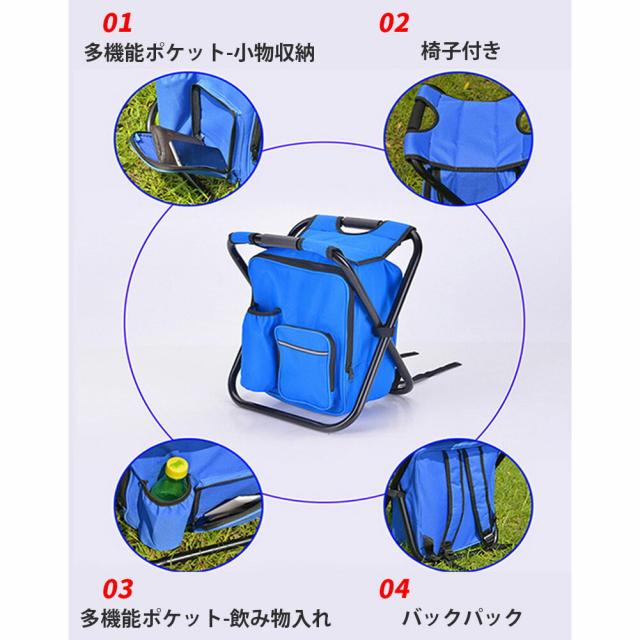 01
多機能ポケット-小物収納

02
椅子付き

03
多機能ポケット-飲み物入れ

04
バックパック