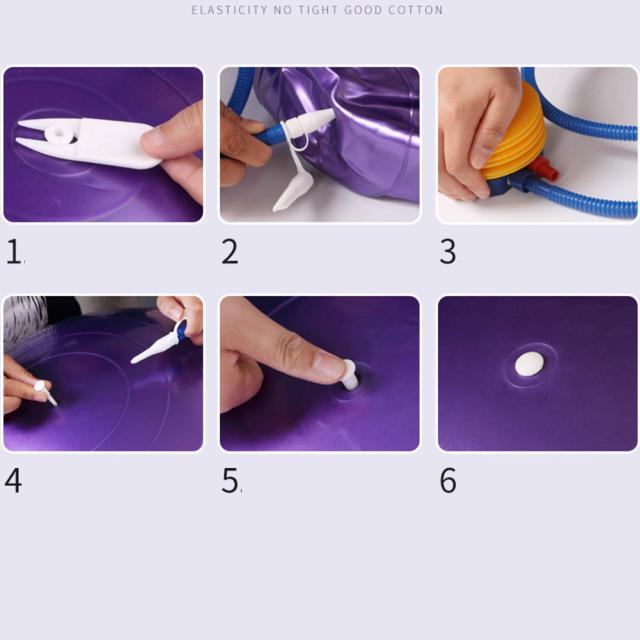 ELASTICITY NO TIGHT GOOD COTTON

1.

2

3

4

5.

6