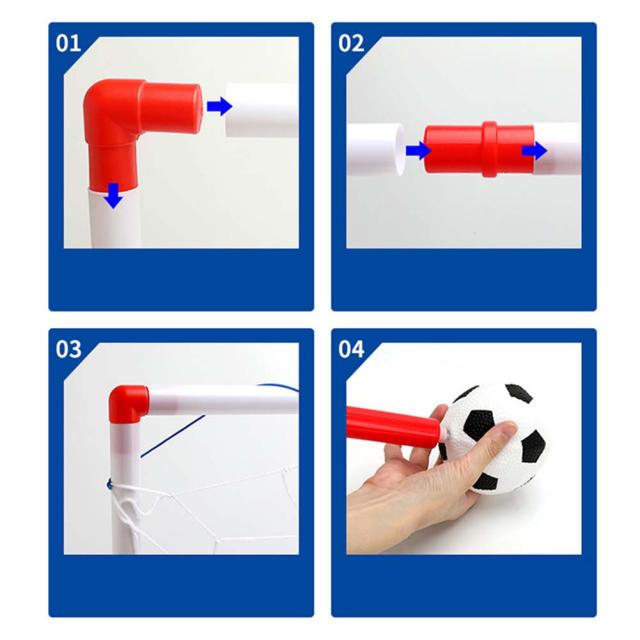 01

02

03

04