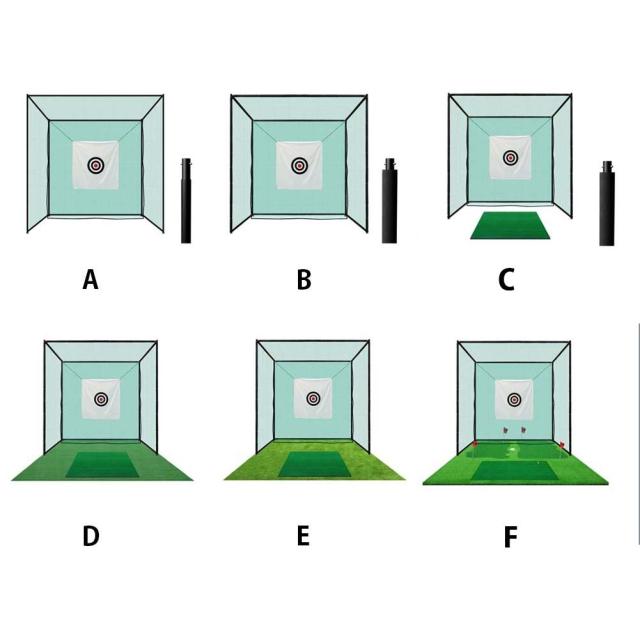 A

B

C

D

E

F