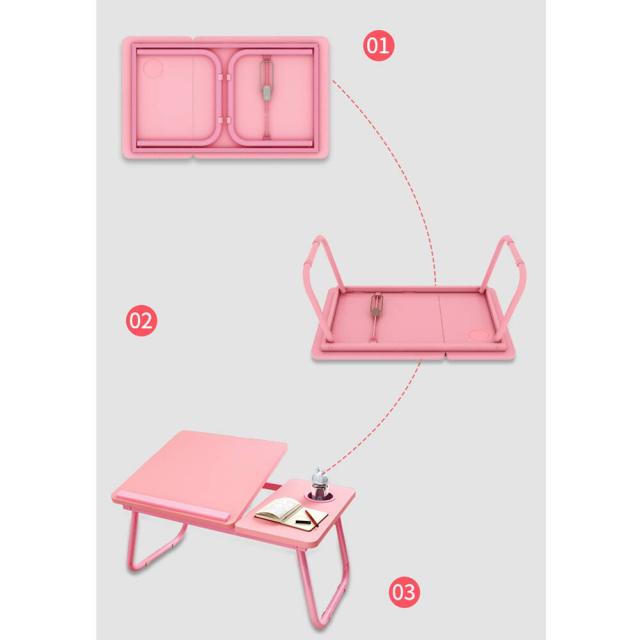 01

02

03