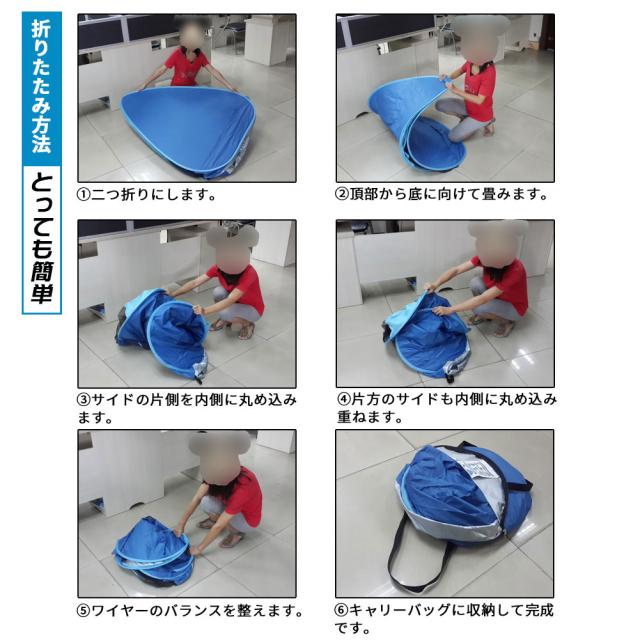 折りたたみ方法

とっても簡単

①二つ折りにします。

②頂部から底に向けて畳みます。

③サイドの片側を内側に丸め込みます。

④片方のサイドも内側に丸め込み重ねます。

⑤ワイヤーのバランスを整えます。

⑥キャリーバッグに収納して完成です。