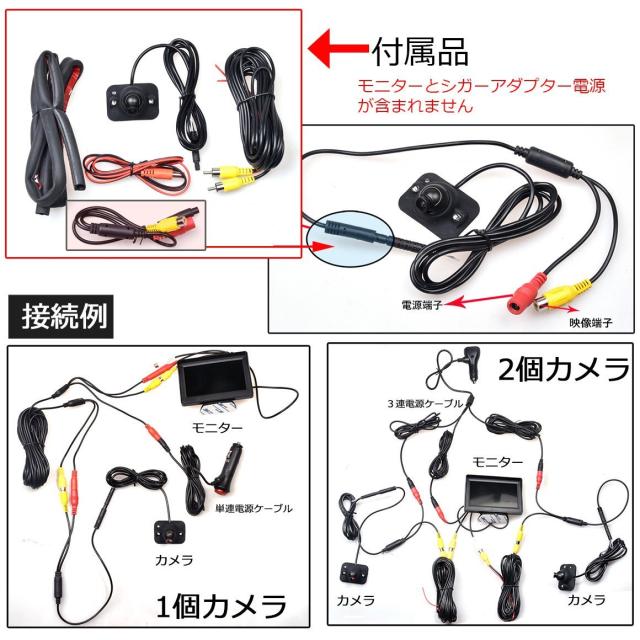 付属品
モニターとシガーアダプター電源が含まれません

電源端子
映像端子

接続例

モニター
単連電源ケーブル
カメラ
1個カメラ

2個カメラ
3連電源ケーブル
モニター
カメラ
カメラ