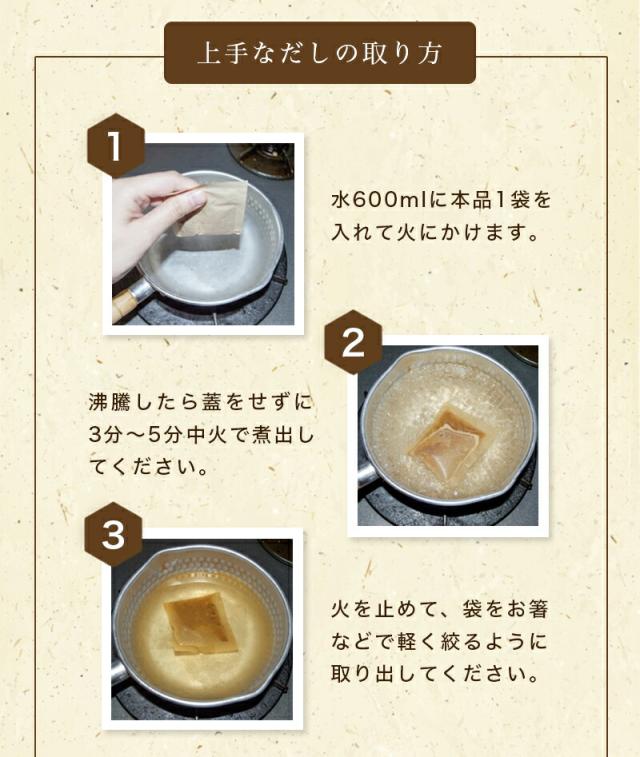 上手なだしの取り方

1

水600mlに本品1袋を入れて火にかけます。

2

沸騰したら蓋をせずに3分～5分中火で煮出してください。

3

火を止めて、袋をお箸などで軽く絞るように取り出してください。