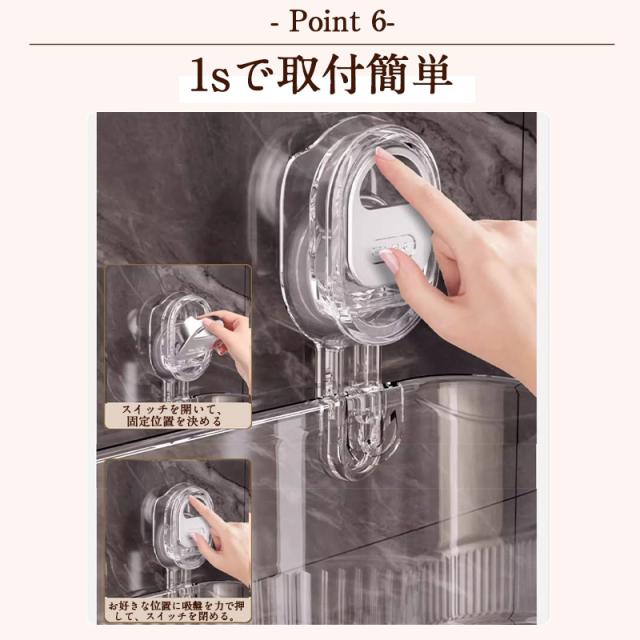 - Point 6-

1sで取付簡単

スイッチを開いて、固定位置を決める

お好きな位置に吸盤を力で押して、スイッチを閉める。