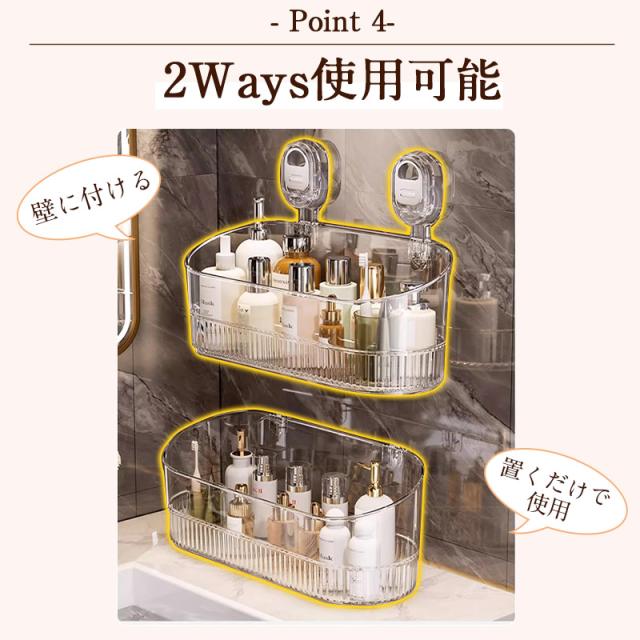 - Point 4-

2Ways使用可能

壁に付ける

置くだけで使用