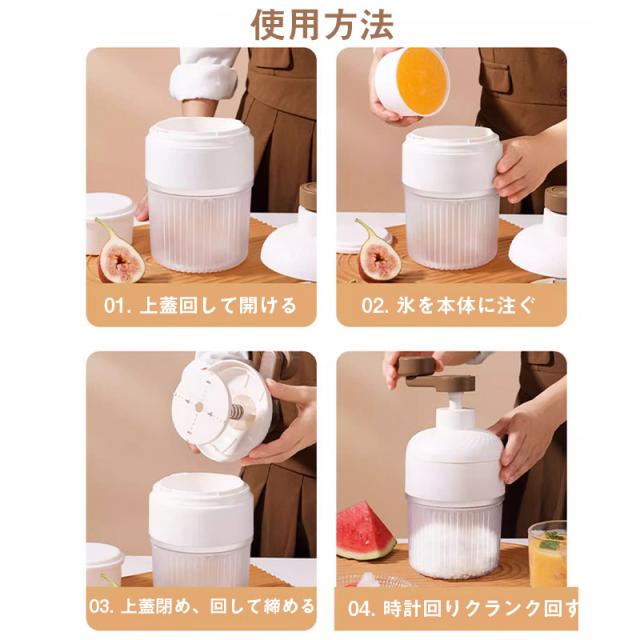 使用方法

01. 上蓋回して開ける

02. 氷を本体に注ぐ

03. 上蓋閉め、回して締める

04. 時計回りクランク回す