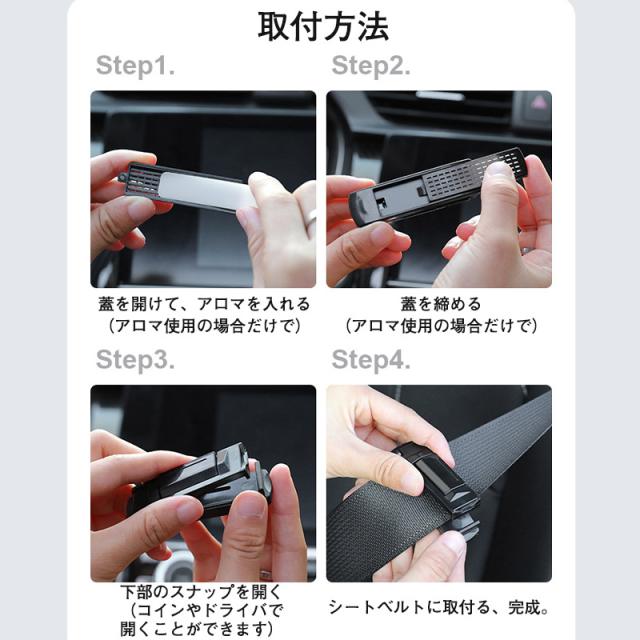 取付方法

Step1.

蓋を開けて、アロマを入れる
(アロマ使用の場合だけで)

Step2.

蓋を締める
(アロマ使用の場合だけで)

Step3.

下部のスナップを開く
(コインやドライバで
開くことができます)

Step4.

シートベルトに取付る、完成。