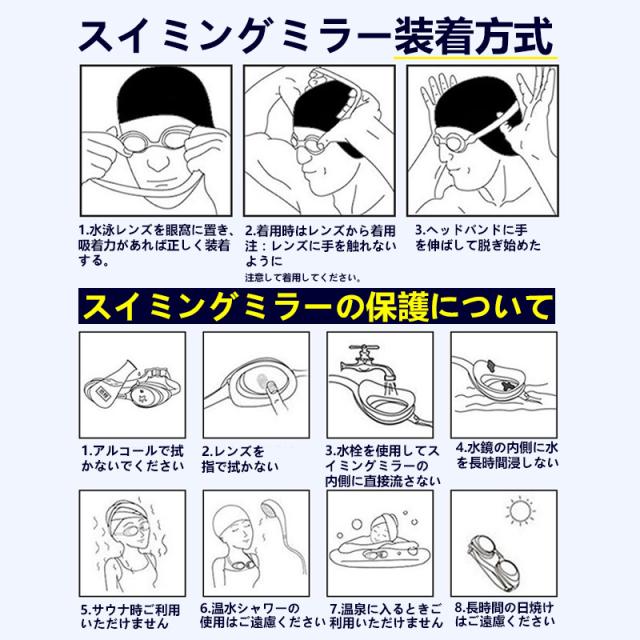 スイミングミラー装着方式

1.水泳レンズを眼窩に置き、吸着力があれば正しく装着する。

2.着用時はレンズから着用
注：レンズに手を触れないように
注意して着用してください。

3.ヘッドバンドに手を伸ばして脱ぎ始めた

スイミングミラーの保護について

1.アルコールで拭かないでください

2.レンズを指で拭かない

3.水栓を使用してスイミングミラーの内側に直接流さない

4.水鏡の内側に水を長時間浸しない

5.サウナ時ご利用いただけません

6.温水シャワーの使用はご遠慮ください

7.温泉に入るときご利用いただけません

8.長時間の日焼けはご遠慮ください