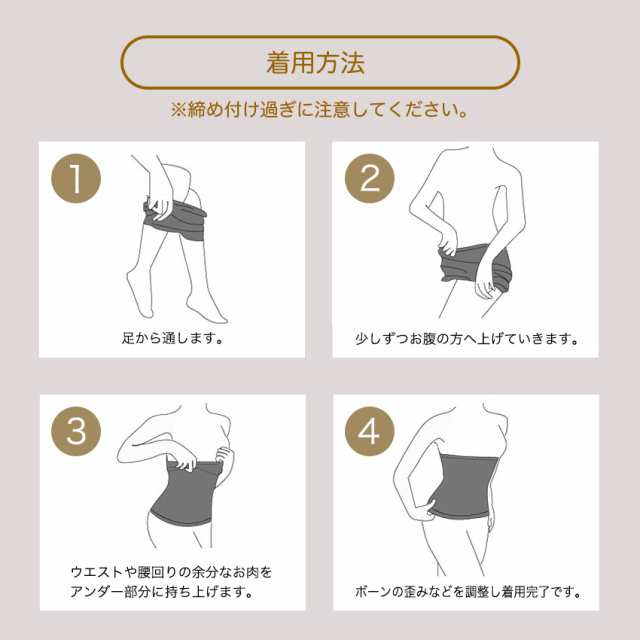 着用方法

※締め付け過ぎに注意してください。

1

足から通します。

2

少しずつお腹の方へ上げていきます。

3

ウエストや腰回りの余分なお肉をアンダー部分に持ち上げます。

4

ボーンの歪みなどを調整し着用完了です。