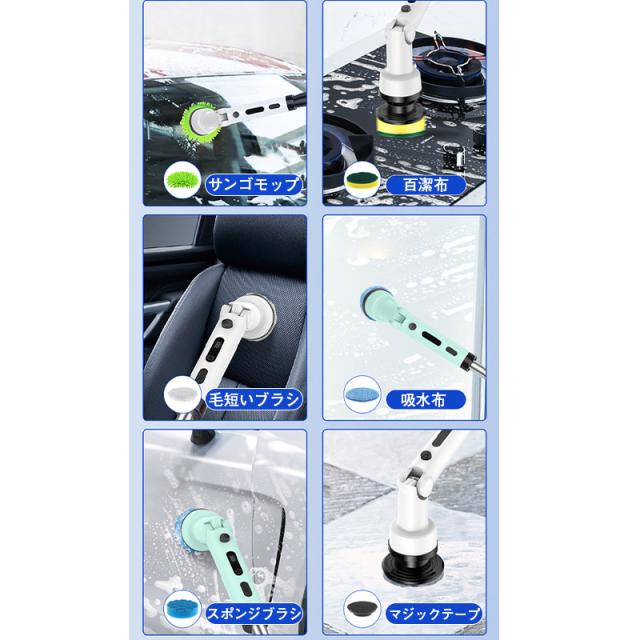 サンゴモップ

百潔布

毛短いブラシ

吸水布

スポンジブラシ

マジックテープ