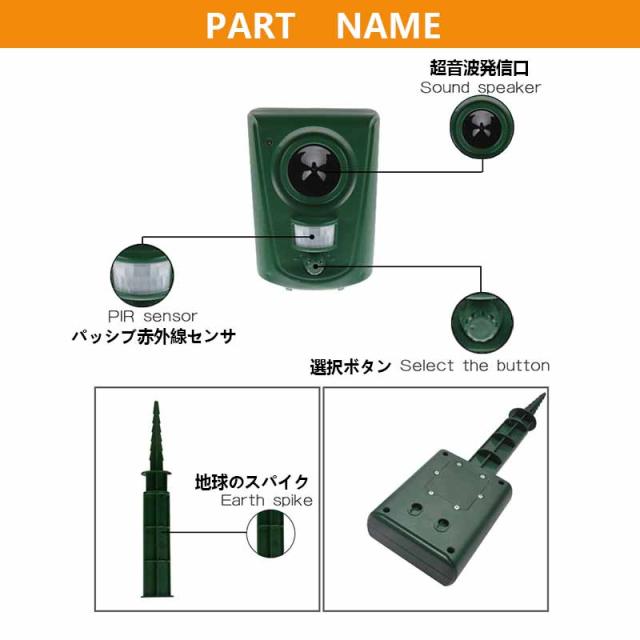 PART NAME

超音波発信口
Sound speaker

PIR sensor
パッシブ赤外線センサ

選択ボタン Select the button

地球のスパイク
Earth spike