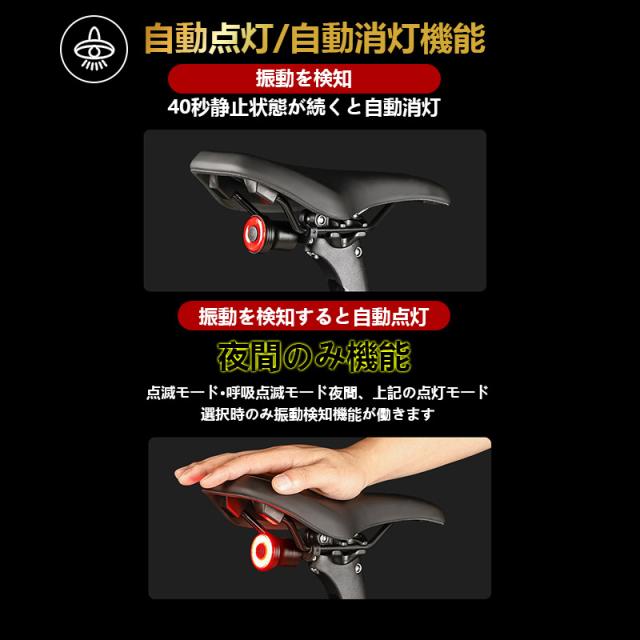 自動点灯/自動消灯機能

振動を検知

40秒静止状態が続くと自動消灯

振動を検知すると自動点灯

夜間のみ機能

点滅モード･呼吸点滅モード夜間、上記の点灯モード選択時のみ振動検知機能が働きます