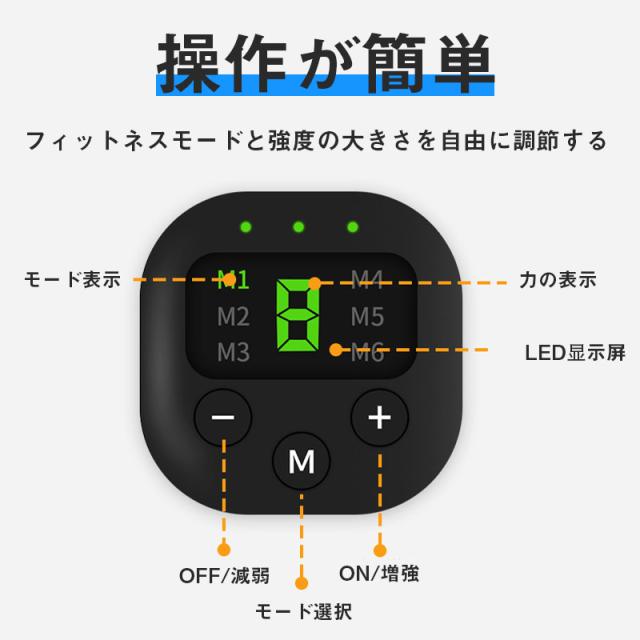 操作が簡単

フィットネスモードと強度の大きさを自由に調節する

モード表示

M1 M2 M3

8

M4 M5 M6

力の表示

LED显示屏

−

M

+

OFF/減弱

モード選択

ON/増強