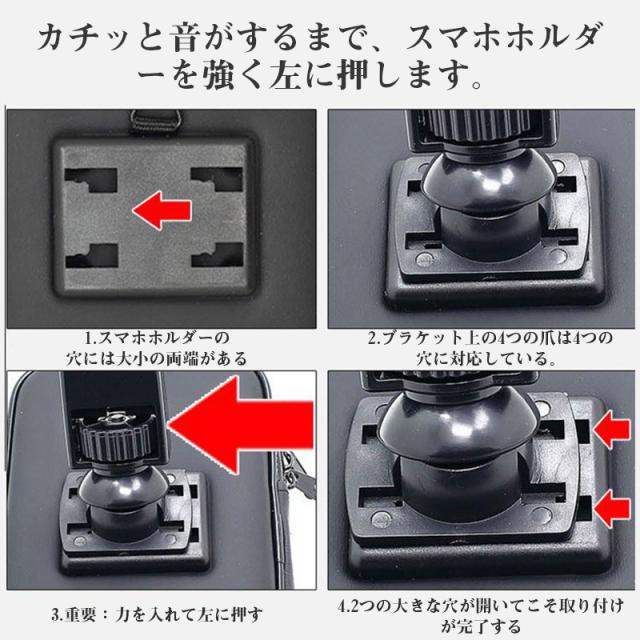 カチッと音がするまで、スマホホルダーを強く左に押します。

1.スマホホルダーの穴には大小の両端がある

2.ブラケット上の4つの爪は4つの穴に対応している。

3.重要：力を入れて左に押す

4.2つの大きな穴が開いてこそ取り付けが完了する