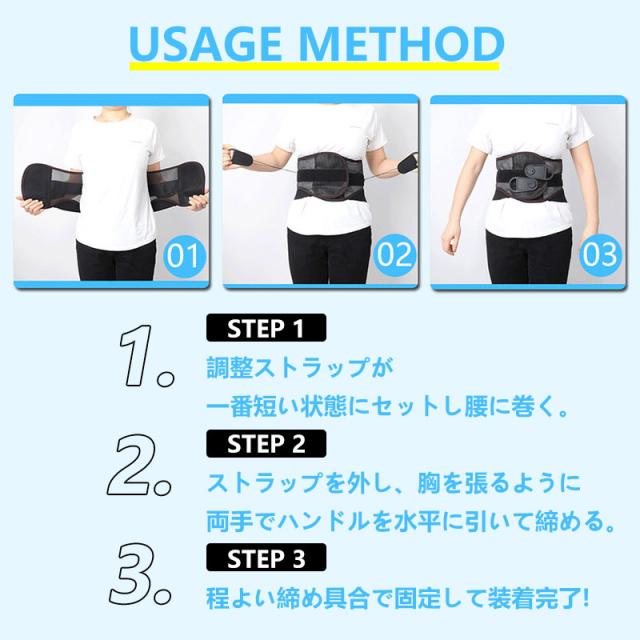 USAGE METHOD

01

02

03

1.
STEP 1
調整ストラップが
一番短い状態にセットし腰に巻く。

2.
STEP 2
ストラップを外し、胸を張るように
両手でハンドルを水平に引いて締める。

3.
STEP 3
程よい締め具合で固定して装着完了!