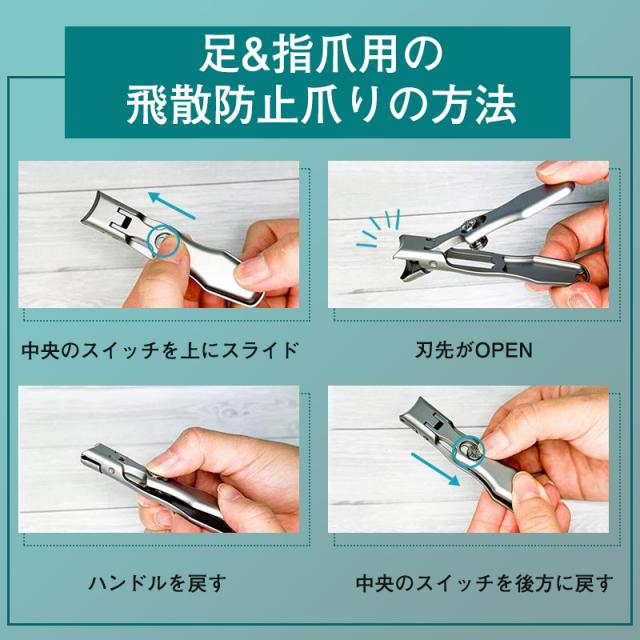 足&指爪用の
飛散防止爪りの方法

中央のスイッチを上にスライド

刃先がOPEN

ハンドルを戻す

中央のスイッチを後方に戻す