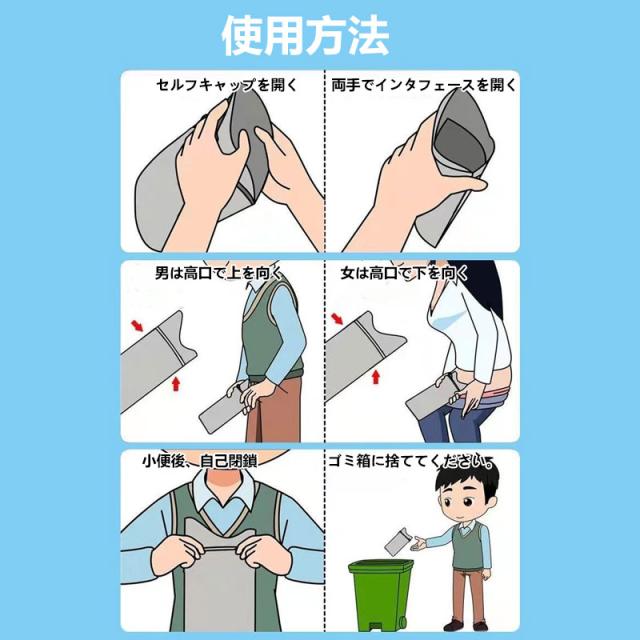 使用方法

セルフキャップを開く

両手でインタフェースを開く

男は高口で上を向く

女は高口で下を向く

小便後、自己閉鎖

ゴミ箱に捨ててください。