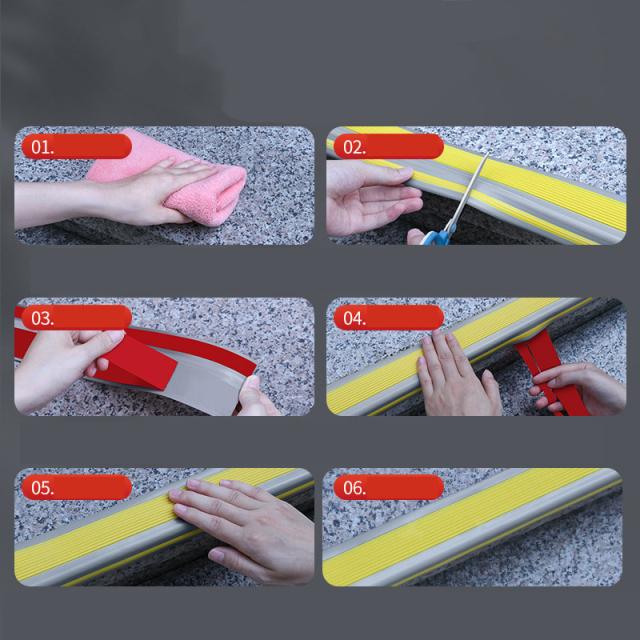 01.

02.

03.

04.

05.

06.