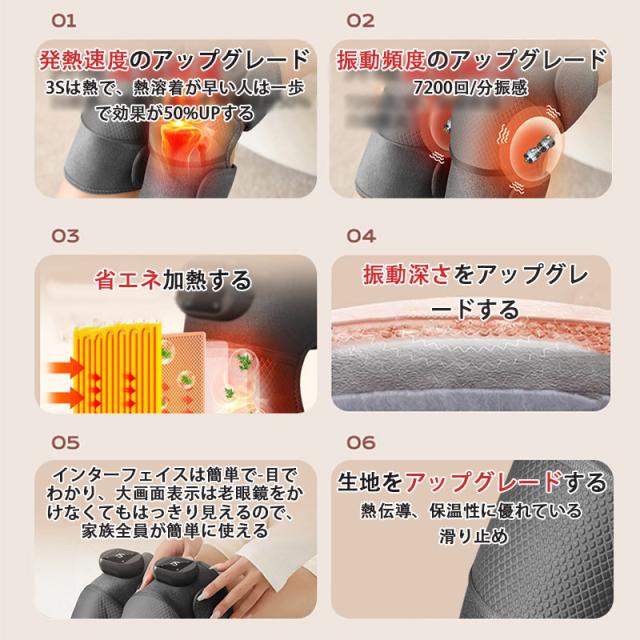 01

発熱速度のアップグレード

3Sは熱で、熱溶着が早い人は一歩で効果が50%UPする

02

振動頻度のアップグレード

7200回/分振感

03

省エネ加熱する

04

振動深さをアップグレードする

05

インターフェイスは簡単で-目でわかり、大画面表示は老眼鏡をかけなくてもはっきり見えるので、家族全員が簡単に使える

06

生地をアップグレードする

熱伝導、保温性に優れている

滑り止め