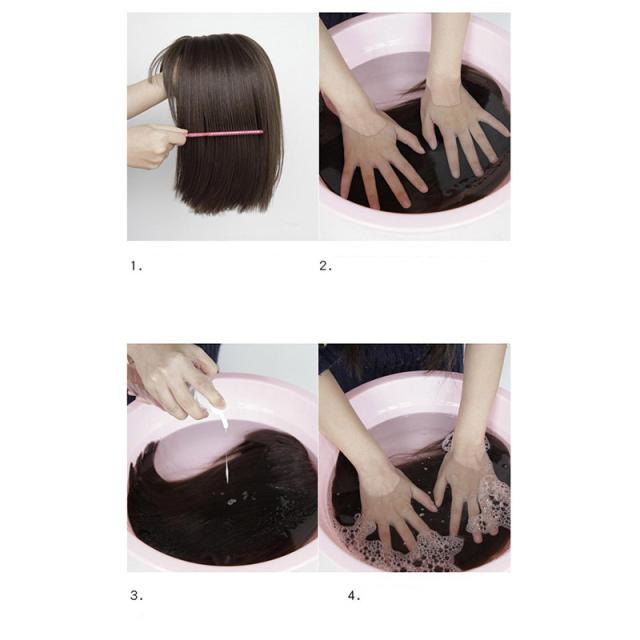 1.

2.

3.

4.