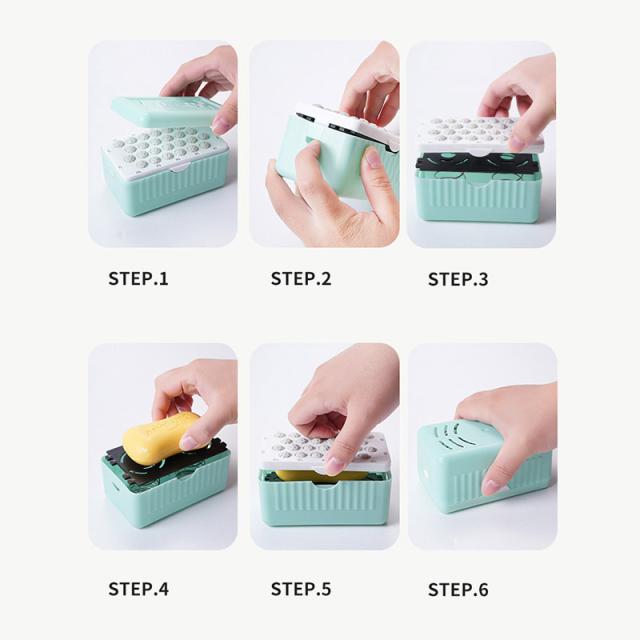 STEP.1

STEP.2

STEP.3

STEP.4

STEP.5

STEP.6