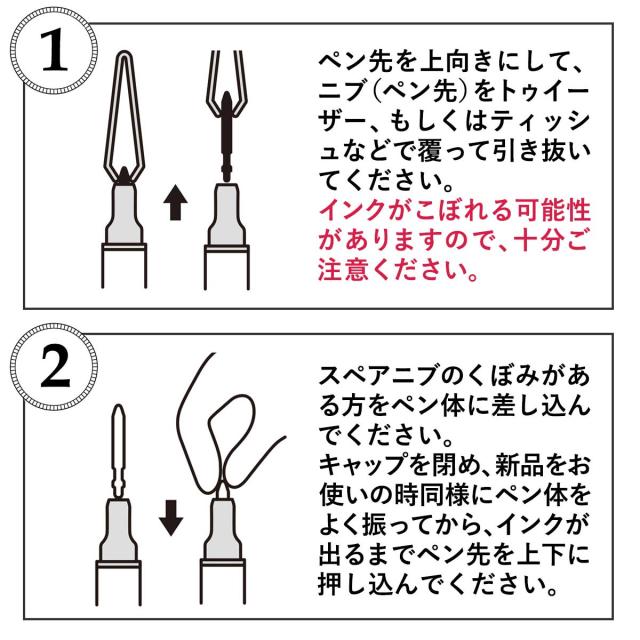 1

ペン先を上向きにして、ニブ（ペン先）をトゥイーザー、もしくはティッシュなどで覆って引き抜いてください。
インクがこぼれる可能性がありますので、十分ご注意ください。

2

スペアニブのくぼみがある方をペン体に差し込んでください。
キャップを閉め、新品をお使いの時同様にペン体をよく振ってから、インクが出るまでペン先を上下に押し込んでください。