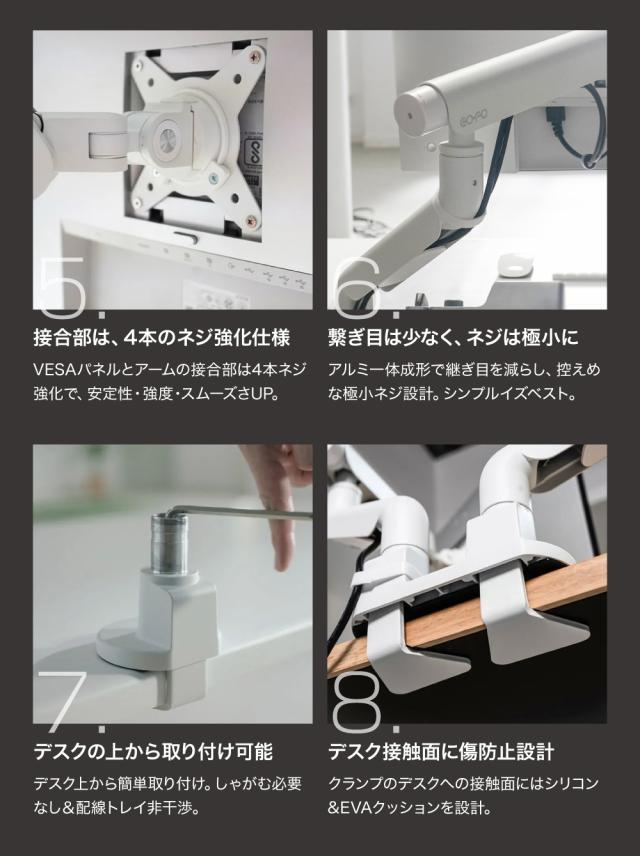 5.

接合部は、4本のネジ強化仕様

VESAパネルとアームの接合部は4本ネジ強化で、安定性・強度・スムーズさUP。

6.

繋ぎ目は少なく、ネジは極小に

アルミ一体成形で継ぎ目を減らし、控えめな極小ネジ設計。シンプルイズベスト。

7.

デスクの上から取り付け可能

デスク上から簡単取り付け。しゃがむ必要なし＆配線トレイ非干渉。

8.

デスク接触面に傷防止設計

クランプのデスクへの接触面にはシリコン＆EVAクッションを設計。